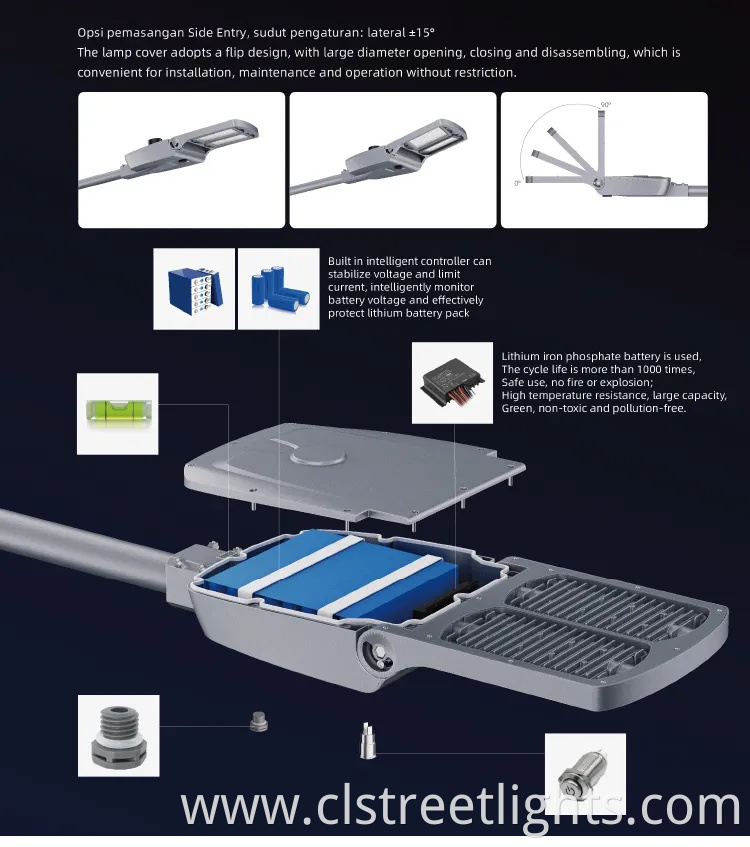 Opsi pemasangan Side Entry, sudut pengaturan: lateral ±15°
The lamp cover adopts a flip design, with large diameter opening, closing and disassembling, which is convenient for installation, maintenance and operation without restriction.

90°

0°

Built in intelligent controller can stabilize voltage and limit current, intelligently monitor battery voltage and effectively protect lithium battery pack

Lithium iron phosphate battery is used,
The cycle life is more than 1000 times,
Safe use, no fire or explosion;
High temperature resistance, large capacity,
Green, non-toxic and pollution-free.

www.clstreetlights.com